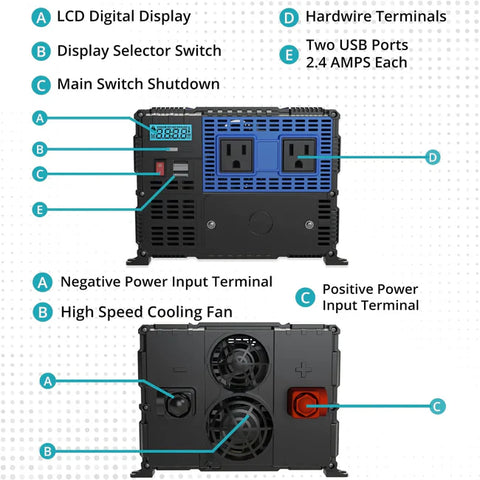 A LCD Digital Display

B Display Selector Switch

C Main Switch Shutdown

D Hardwire Terminals

E Two USB Ports 2.4 AMPS Each

A

B

C

E

D

A Negative Power Input Terminal

B High Speed Cooling Fan

C Positive Power Input Terminal

A

B

C